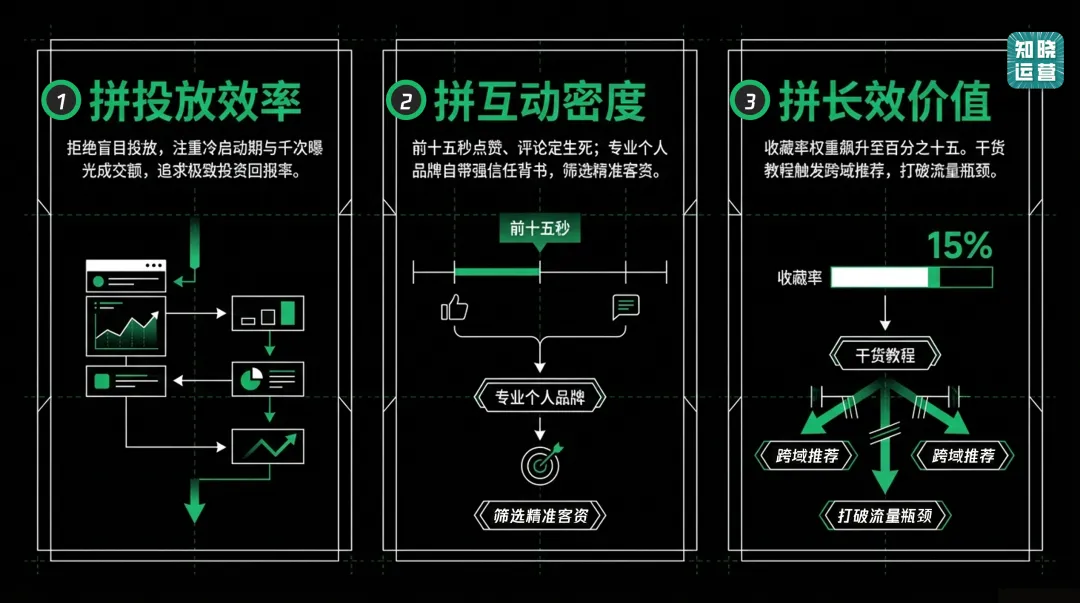 知晓运营

1 拼投放效率

拒绝盲目投放，注重冷启动期与千次曝光成交额，追求极致投资回报率。

2 拼互动密度

前十五秒点赞、评论定生死；专业个人品牌自带强信任背书，筛选精准客资。

前十五秒

专业个人品牌

筛选精准客资

3 拼长效价值

收藏率权重飙升至百分之十五。干货教程触发跨域推荐，打破流量瓶颈。

15%

收藏率

干货教程

跨域推荐

跨域推荐

打破流量瓶颈