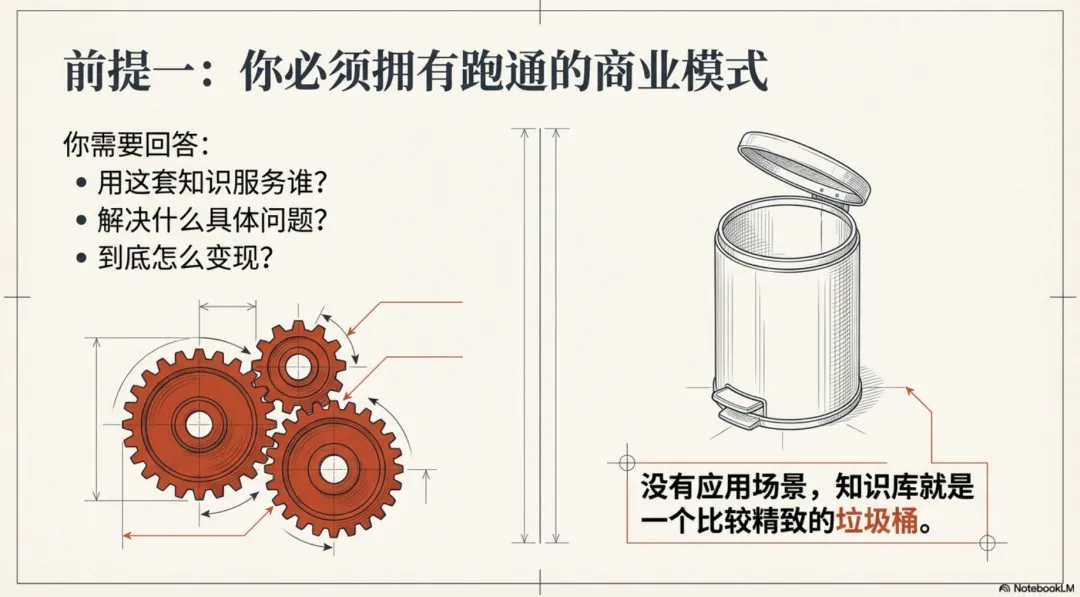 前提一：你必须拥有跑通的商业模式

你需要回答：

• 用这套知识服务谁？
• 解决什么具体问题？
• 到底怎么变现？

没有应用场景，知识库就是一个比较精致的垃圾桶。

NotebookLM